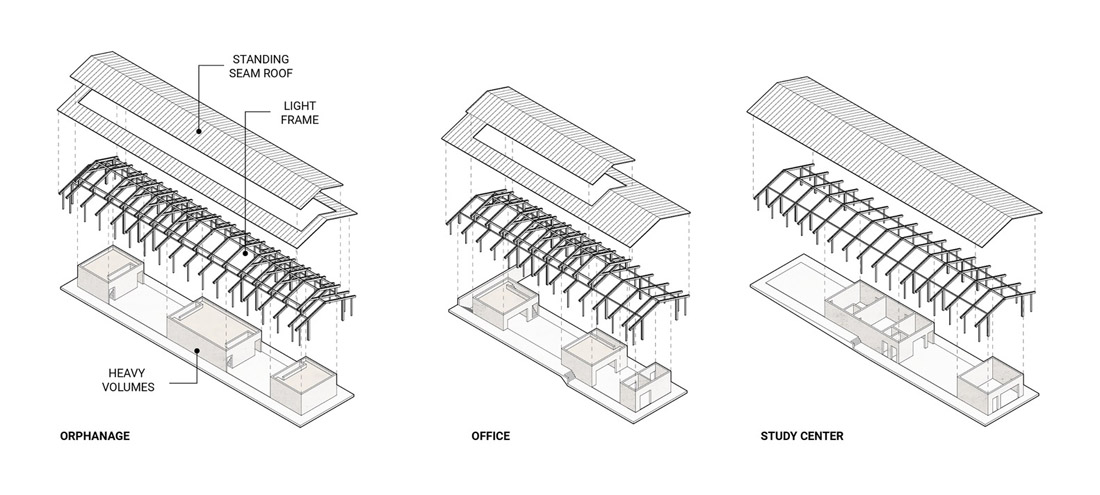 STANDING SEAM ROOF

LIGHT FRAME

HEAVY VOLUMES

ORPHANAGE

OFFICE

STUDY CENTER