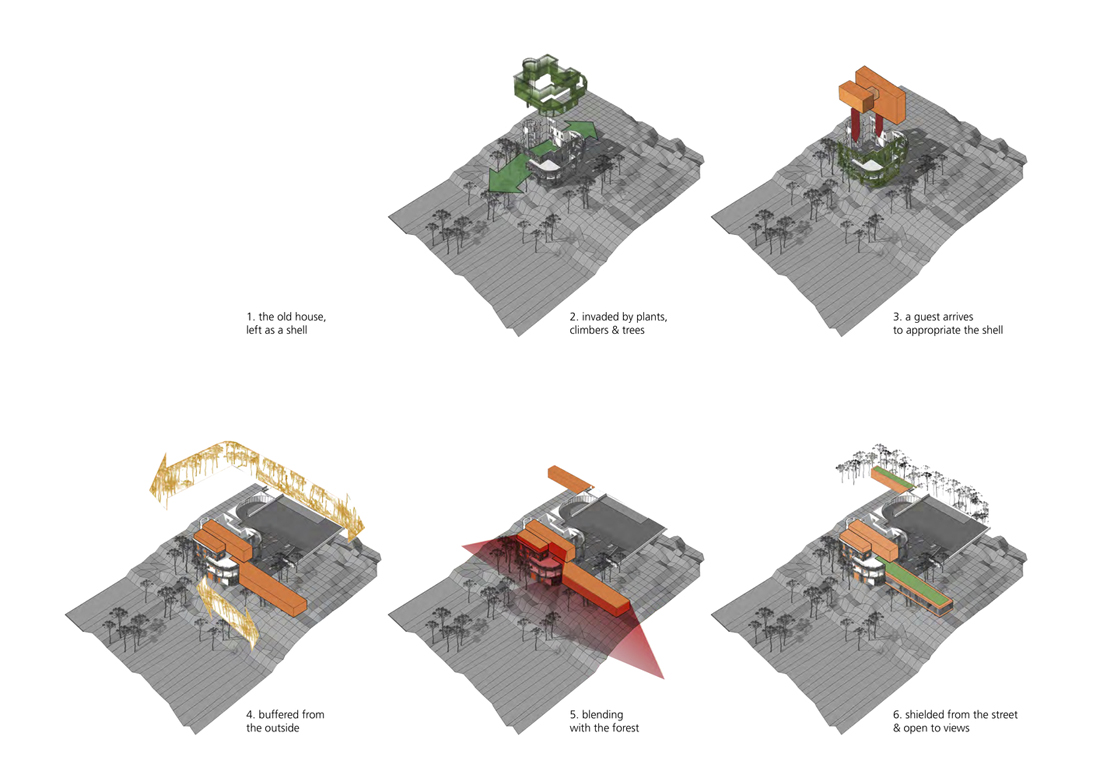 1. the old house, left as a shell

2. invaded by plants, climbers & trees

3. a guest arrives to appropriate the shell

4. buffered from the outside

5. blending with the forest

6. shielded from the street & open to views