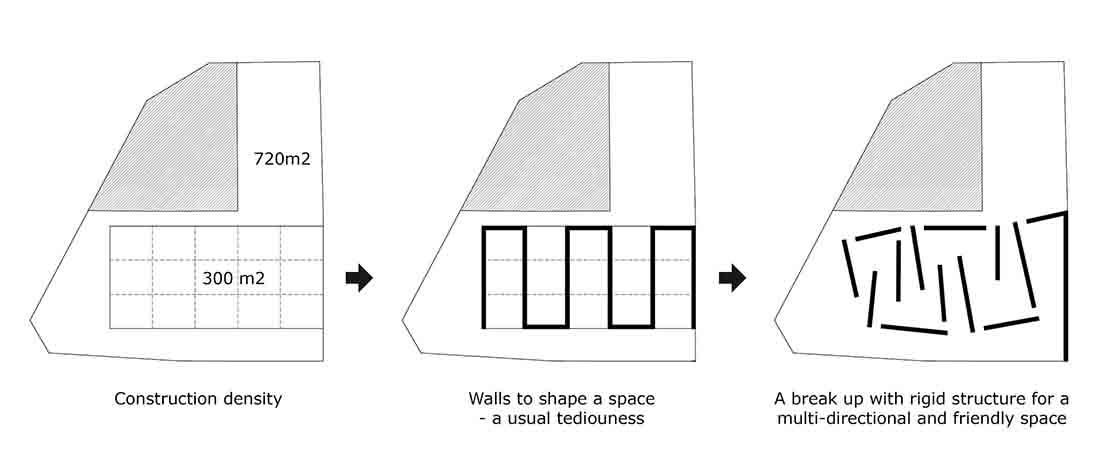 720m2

300 m2

Construction density

Walls to shape a space - a usual tediouness

A break up with rigid structure for a multi-directional and friendly space