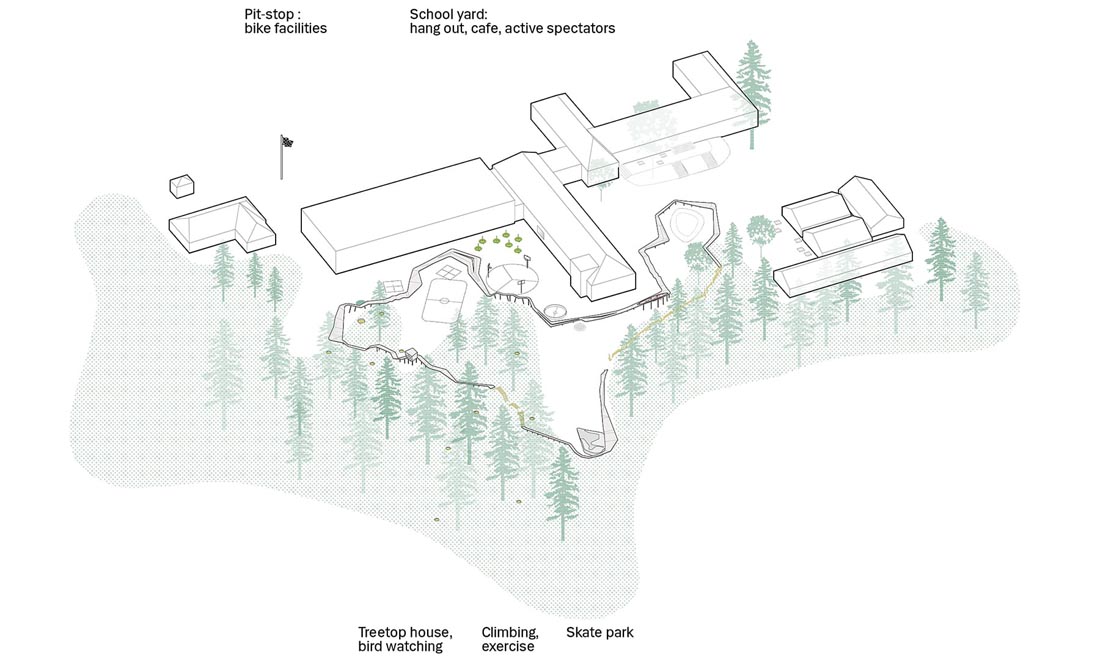 Pit-stop :
bike facilities

School yard:
hang out, cafe, active spectators

Treetop house,
bird watching

Climbing,
exercise

Skate park