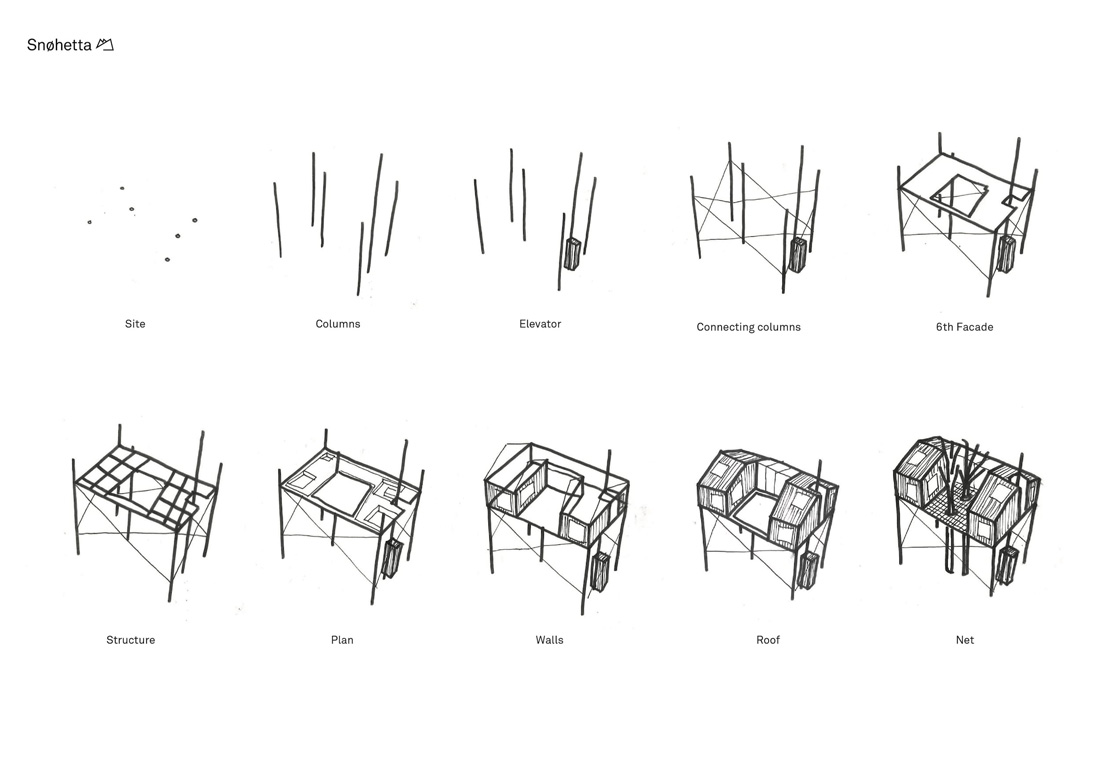 Snøhetta

Site

Columns

Elevator

Connecting columns

6th Facade

Structure

Plan

Walls

Roof

Net