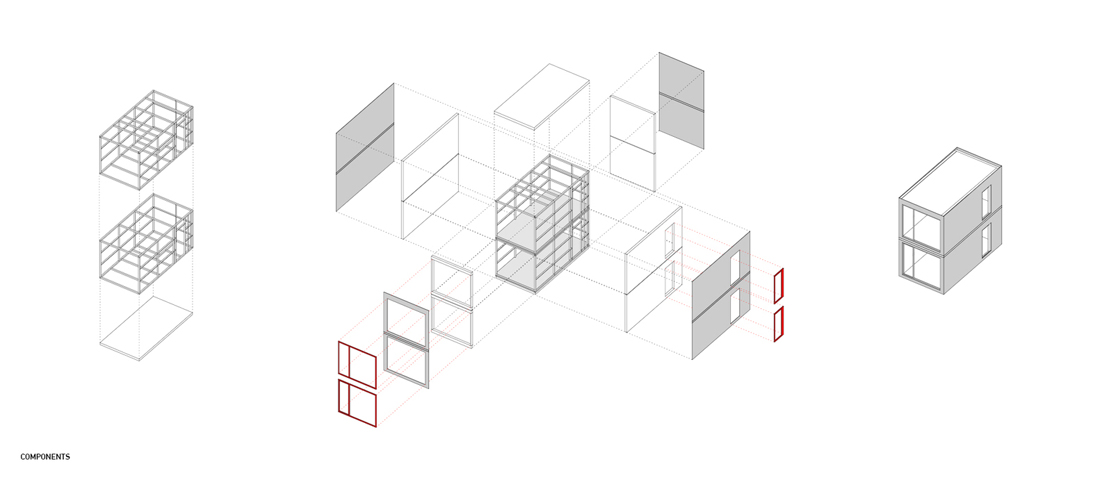 COMPONENTS