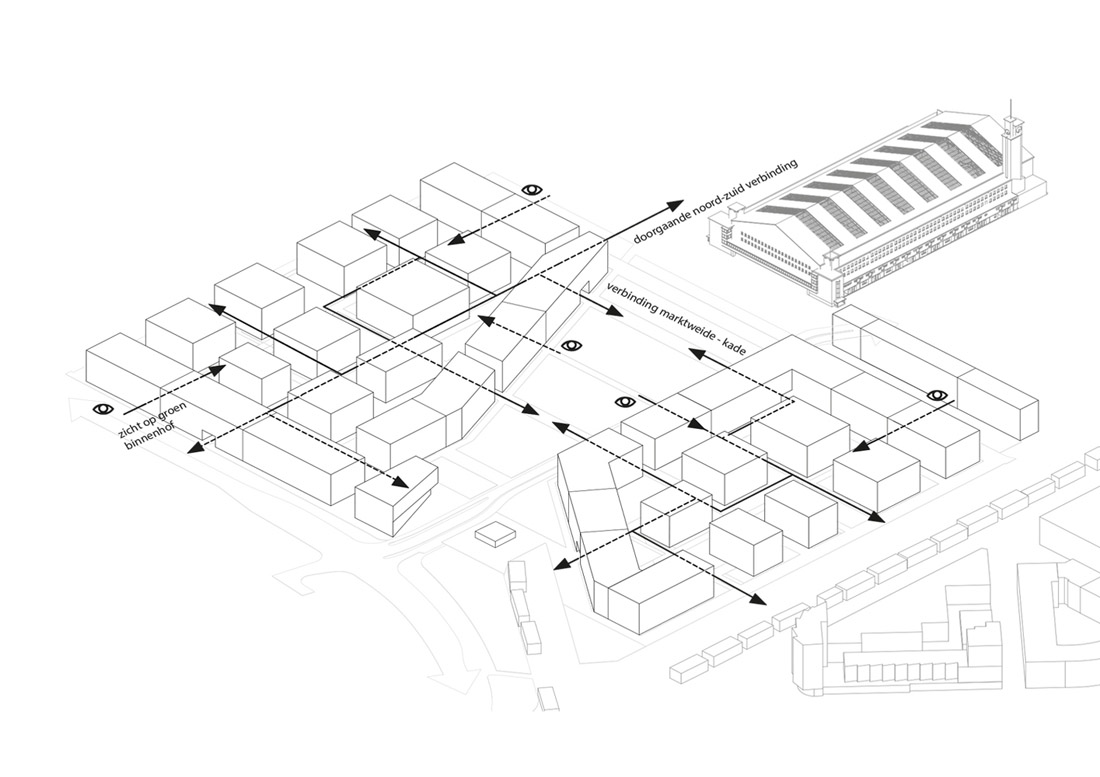 doorgaande noord-zuid verbinding

verbinding marktweide - kade

zicht op groen binnenhof