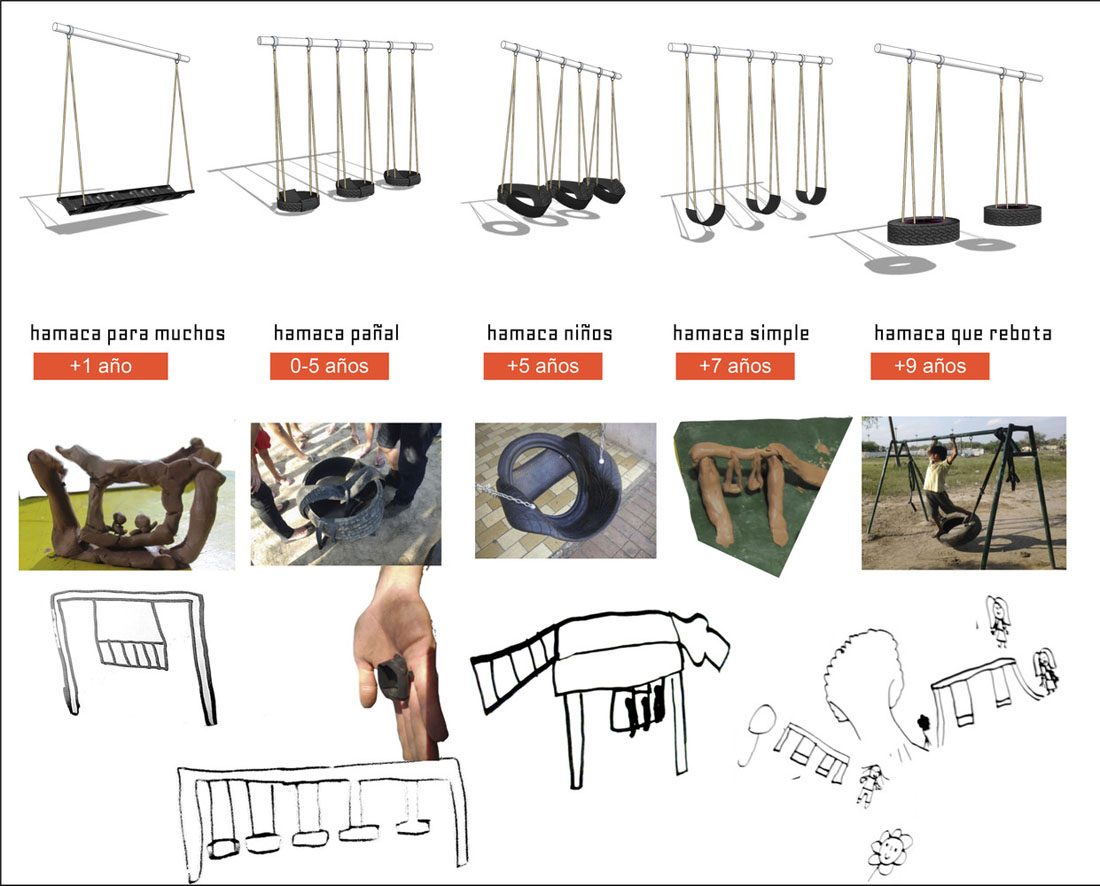 hamaca para muchos
+1 año

hamaca pañal
0-5 años

hamaca niños
+5 años

hamaca simple
+7 años

hamaca que rebota
+9 años