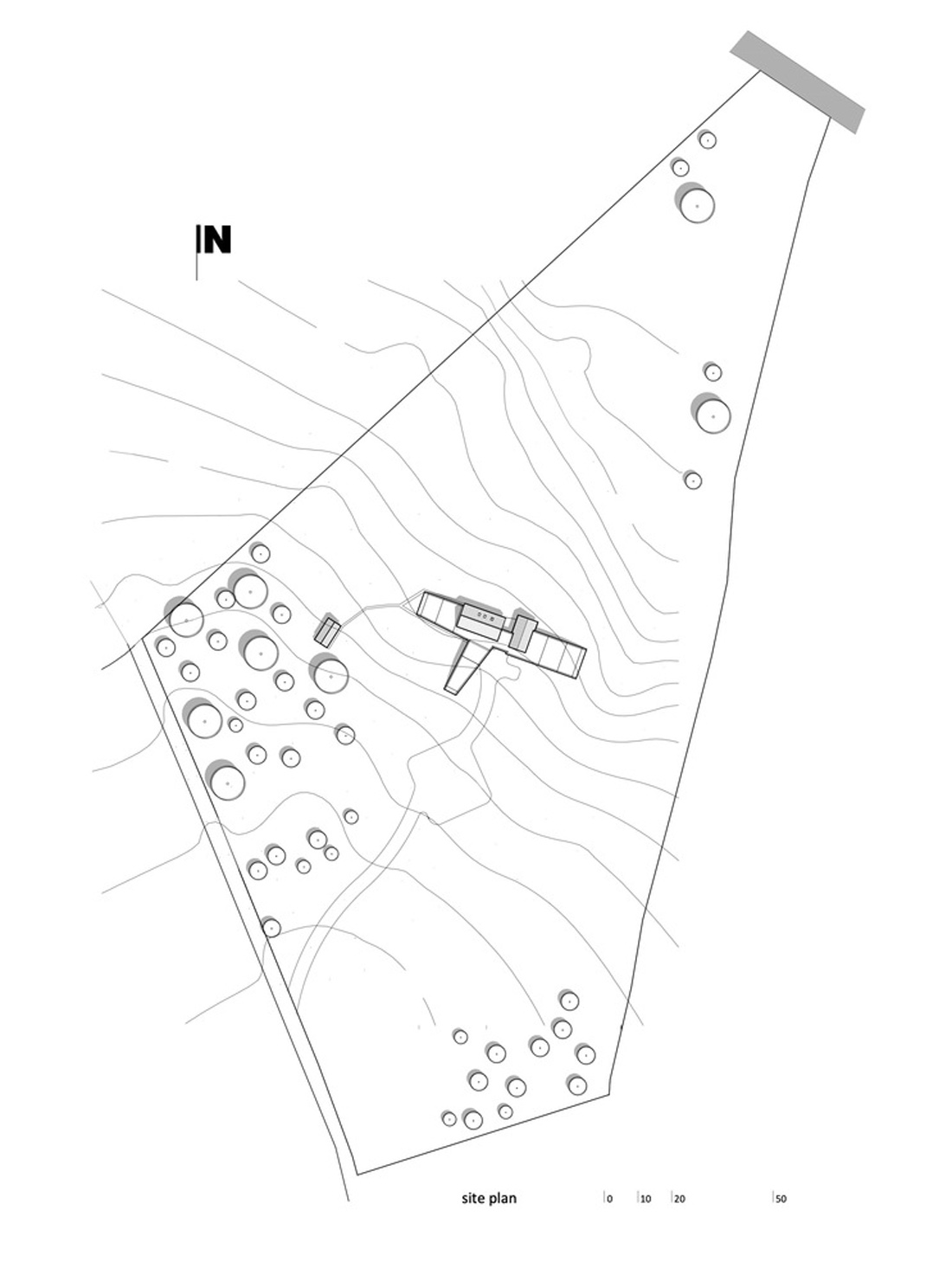 N

site plan 0 10 20 50