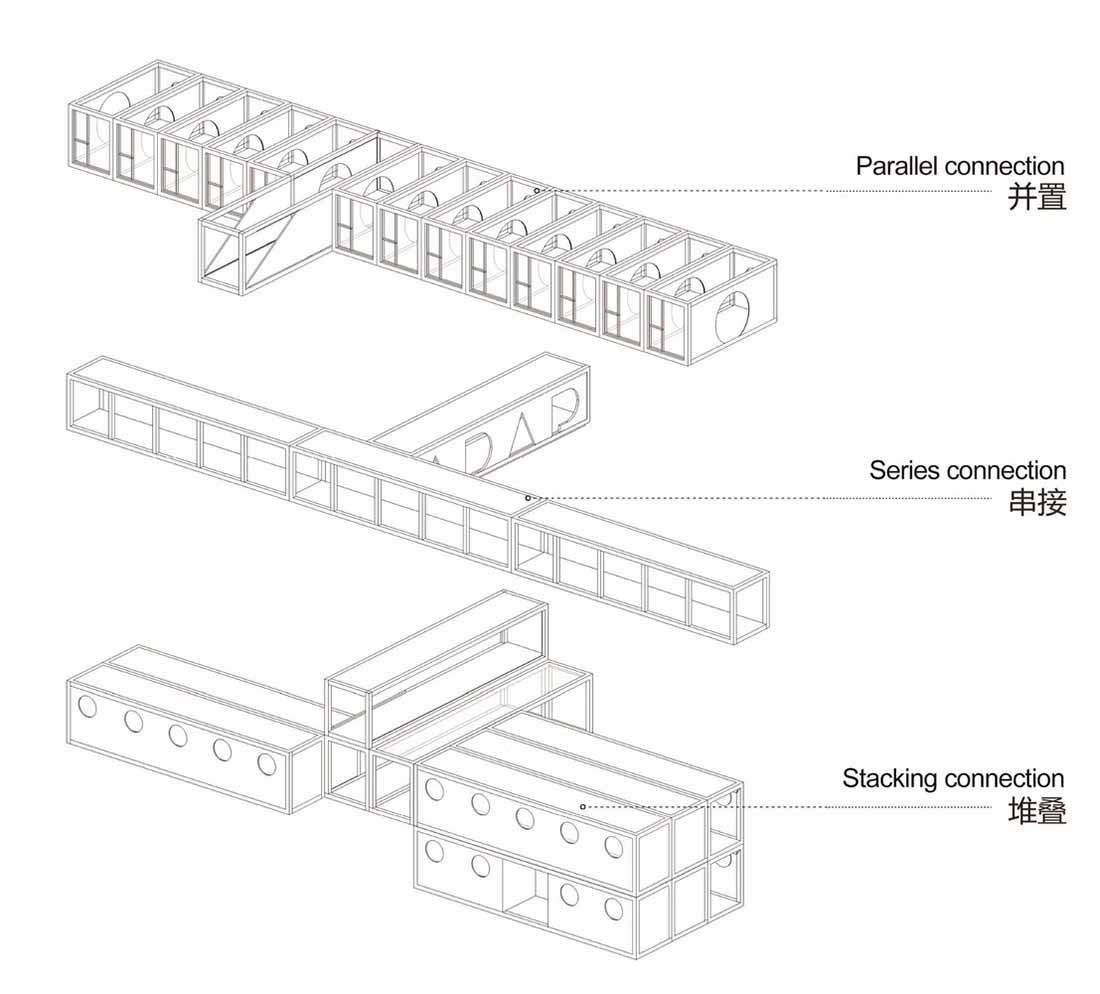 Parallel connection
并置

Series connection
串接

Stacking connection
堆叠