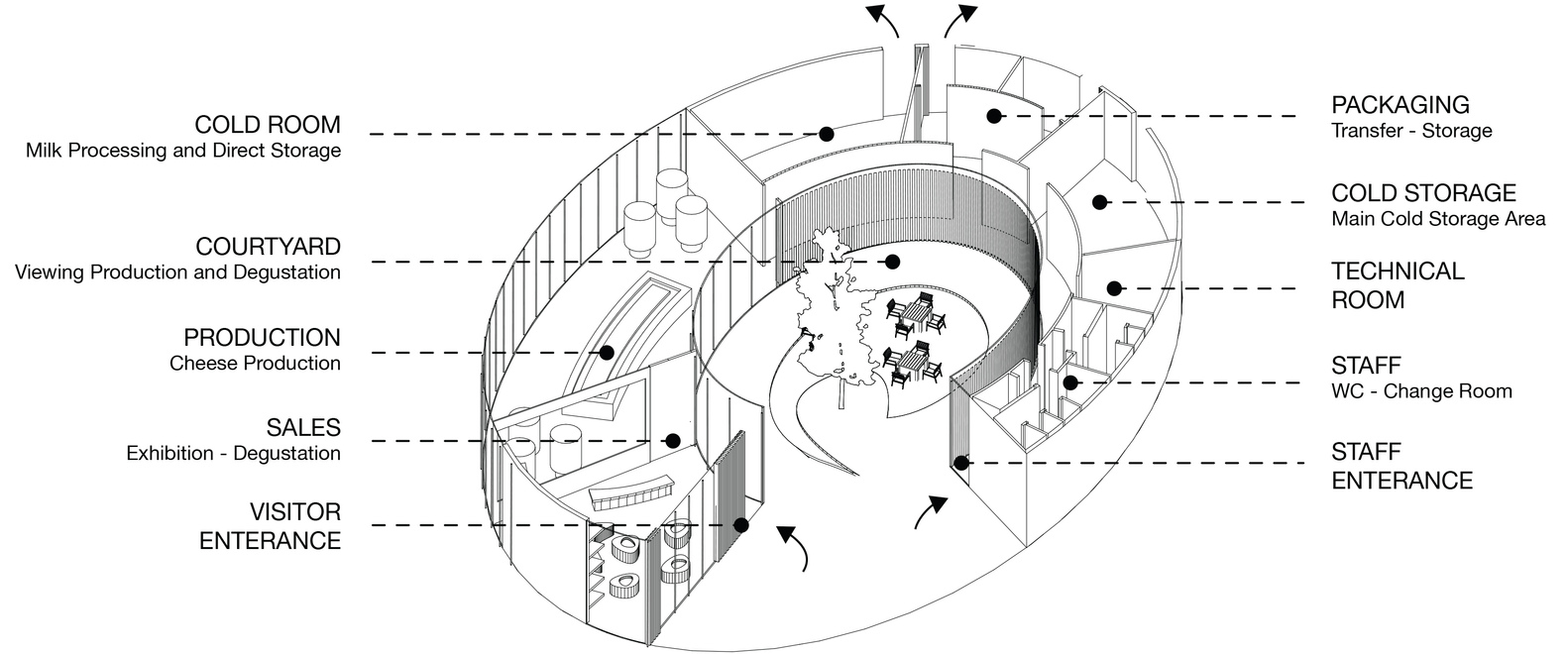 COLD ROOM
Milk Processing and Direct Storage

COURTYARD
Viewing Production and Degustation

PRODUCTION
Cheese Production

SALES
Exhibition - Degustation

VISITOR
ENTERANCE

PACKAGING
Transfer - Storage

COLD STORAGE
Main Cold Storage Area

TECHNICAL
ROOM

STAFF
WC - Change Room

STAFF
ENTERANCE